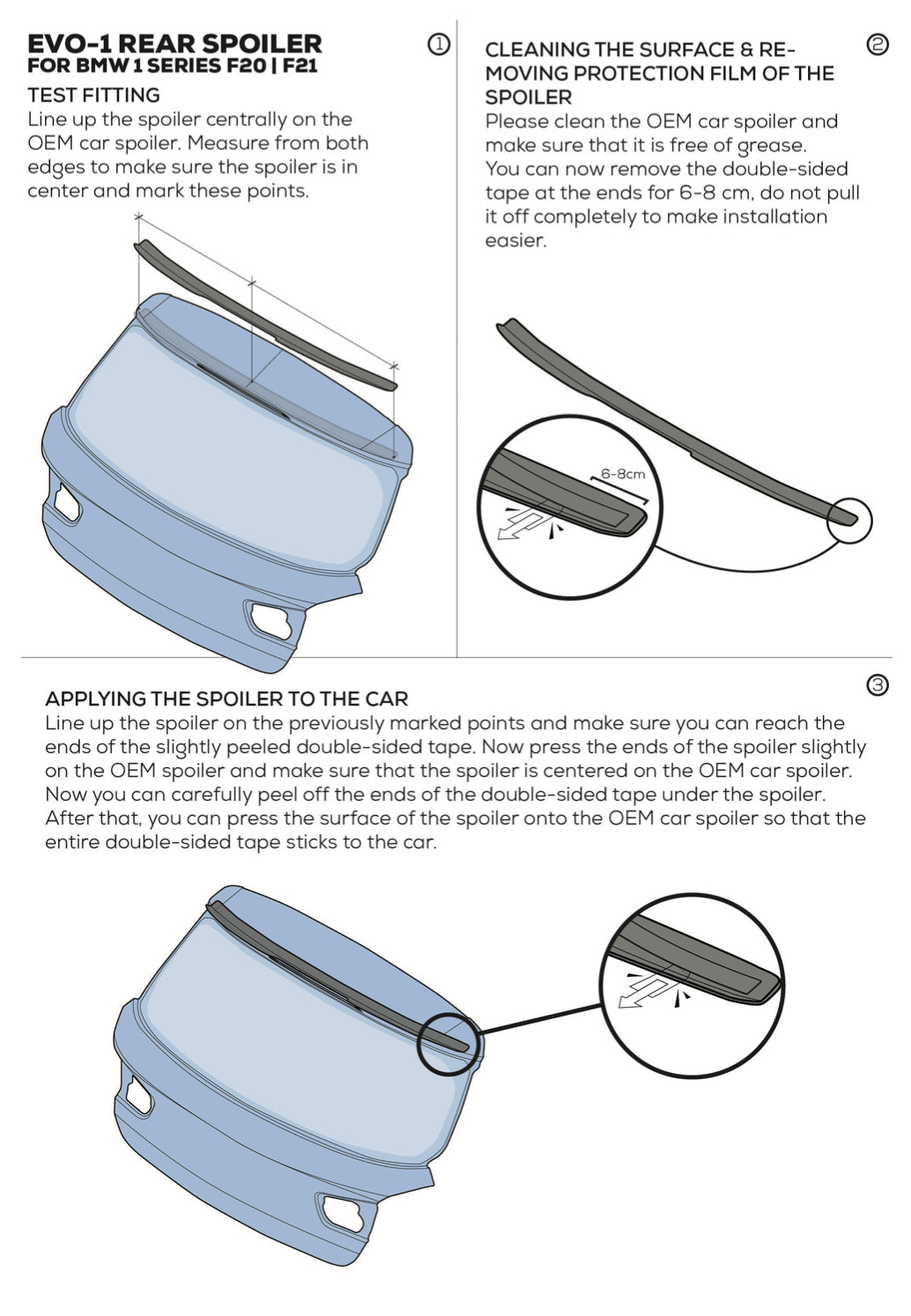 EVO-1 REAR SPOILER
FOR BMW 1 SERIES F20 | F21

①

TEST FITTING
Line up the spoiler centrally on the OEM car spoiler. Measure from both edges to make sure the spoiler is in center and mark these points.

②

CLEANING THE SURFACE & REMOVING PROTECTION FILM OF THE SPOILER
Please clean the OEM car spoiler and make sure that it is free of grease.
You can now remove the double-sided tape at the ends for 6-8 cm, do not pull it off completely to make installation easier.

6-8cm

③

APPLYING THE SPOILER TO THE CAR
Line up the spoiler on the previously marked points and make sure you can reach the ends of the slightly peeled double-sided tape. Now press the ends of the spoiler slightly on the OEM spoiler and make sure that the spoiler is centered on the OEM car spoiler. Now you can carefully peel off the ends of the double-sided tape under the spoiler. After that, you can press the surface of the spoiler onto the OEM car spoiler so that the entire double-sided tape sticks to the car.