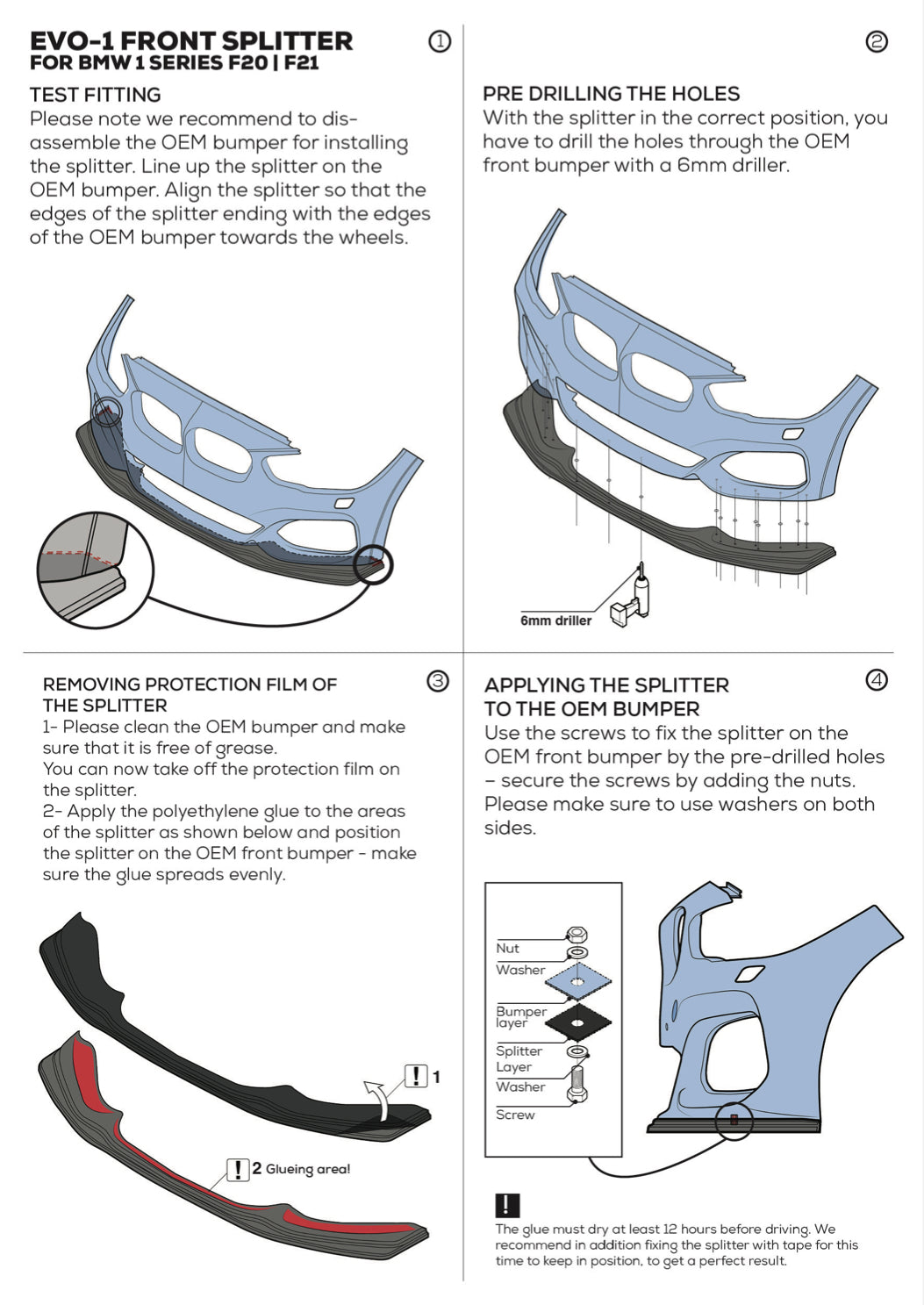 EVO-1 FRONT SPLITTER
FOR BMW 1 SERIES F20 | F21

①

TEST FITTING
Please note we recommend to disassemble the OEM bumper for installing the splitter. Line up the splitter on the OEM bumper. Align the splitter so that the edges of the splitter ending with the edges of the OEM bumper towards the wheels.

②

PRE DRILLING THE HOLES
With the splitter in the correct position, you have to drill the holes through the OEM front bumper with a 6mm driller.

6mm driller

REMOVING PROTECTION FILM OF THE SPLITTER

③

1- Please clean the OEM bumper and make sure that it is free of grease.
You can now take off the protection film on the splitter.
2- Apply the polyethylene glue to the areas of the splitter as shown below and position the splitter on the OEM front bumper - make sure the glue spreads evenly.

! 1

! 2 Glueing area!

APPLYING THE SPLITTER TO THE OEM BUMPER

④

Use the screws to fix the splitter on the OEM front bumper by the pre-drilled holes – secure the screws by adding the nuts. Please make sure to use washers on both sides.

Nut
Washer
Bumper layer
Splitter Layer
Washer
Screw

!
The glue must dry at least 12 hours before driving. We recommend in addition fixing the splitter with tape for this time to keep in position, to get a perfect result.