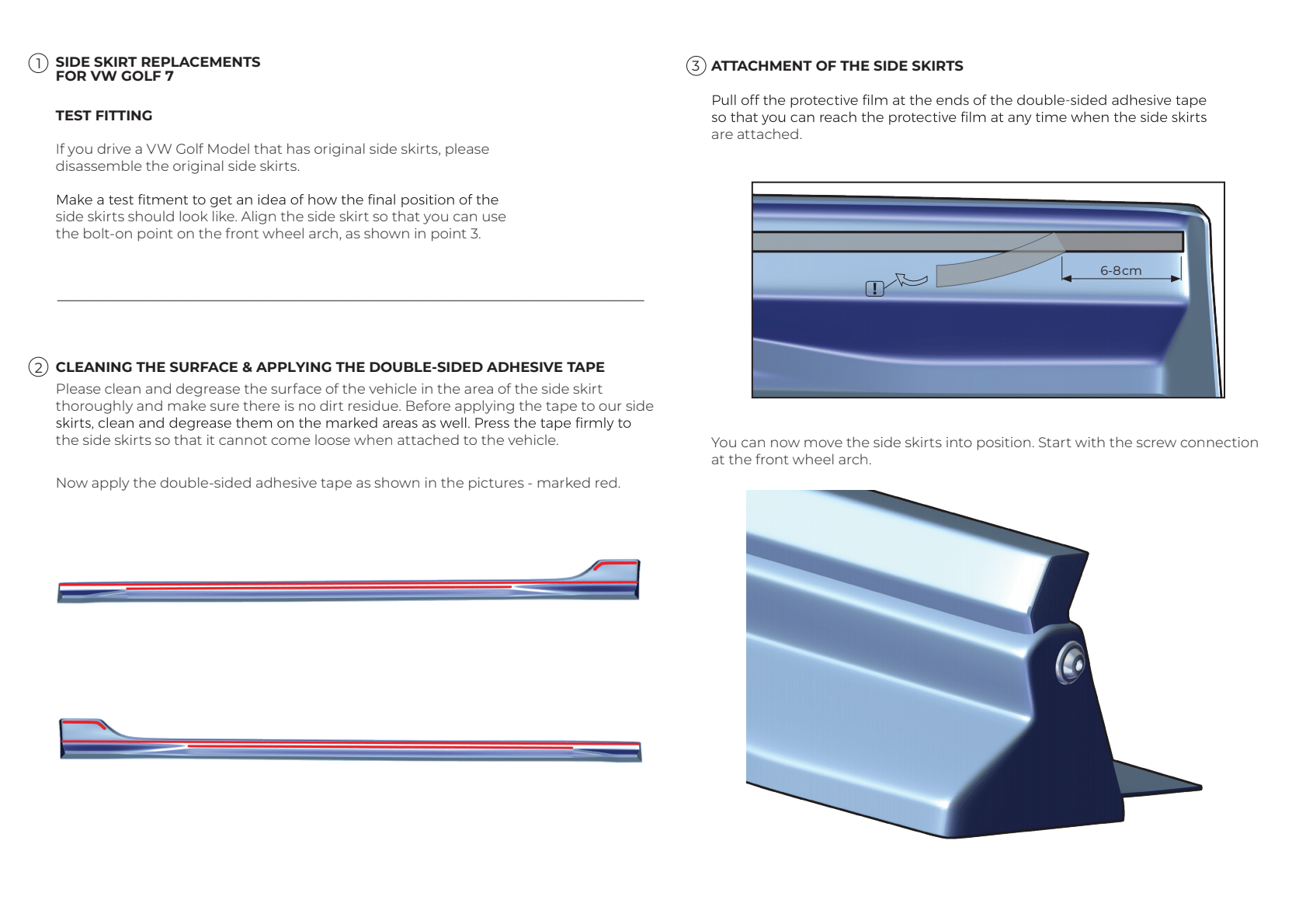 ① SIDE SKIRT REPLACEMENTS FOR VW GOLF 7

TEST FITTING

If you drive a VW Golf Model that has original side skirts, please disassemble the original side skirts.

Make a test fitment to get an idea of how the final position of the side skirts should look like. Align the side skirt so that you can use the bolt-on point on the front wheel arch, as shown in point 3.

② CLEANING THE SURFACE & APPLYING THE DOUBLE-SIDED ADHESIVE TAPE

Please clean and degrease the surface of the vehicle in the area of the side skirt thoroughly and make sure there is no dirt residue. Before applying the tape to our side skirts, clean and degrease them on the marked areas as well. Press the tape firmly to the side skirts so that it cannot come loose when attached to the vehicle.

Now apply the double-sided adhesive tape as shown in the pictures - marked red.

③ ATTACHMENT OF THE SIDE SKIRTS

Pull off the protective film at the ends of the double-sided adhesive tape so that you can reach the protective film at any time when the side skirts are attached.

!

6-8cm

You can now move the side skirts into position. Start with the screw connection at the front wheel arch.